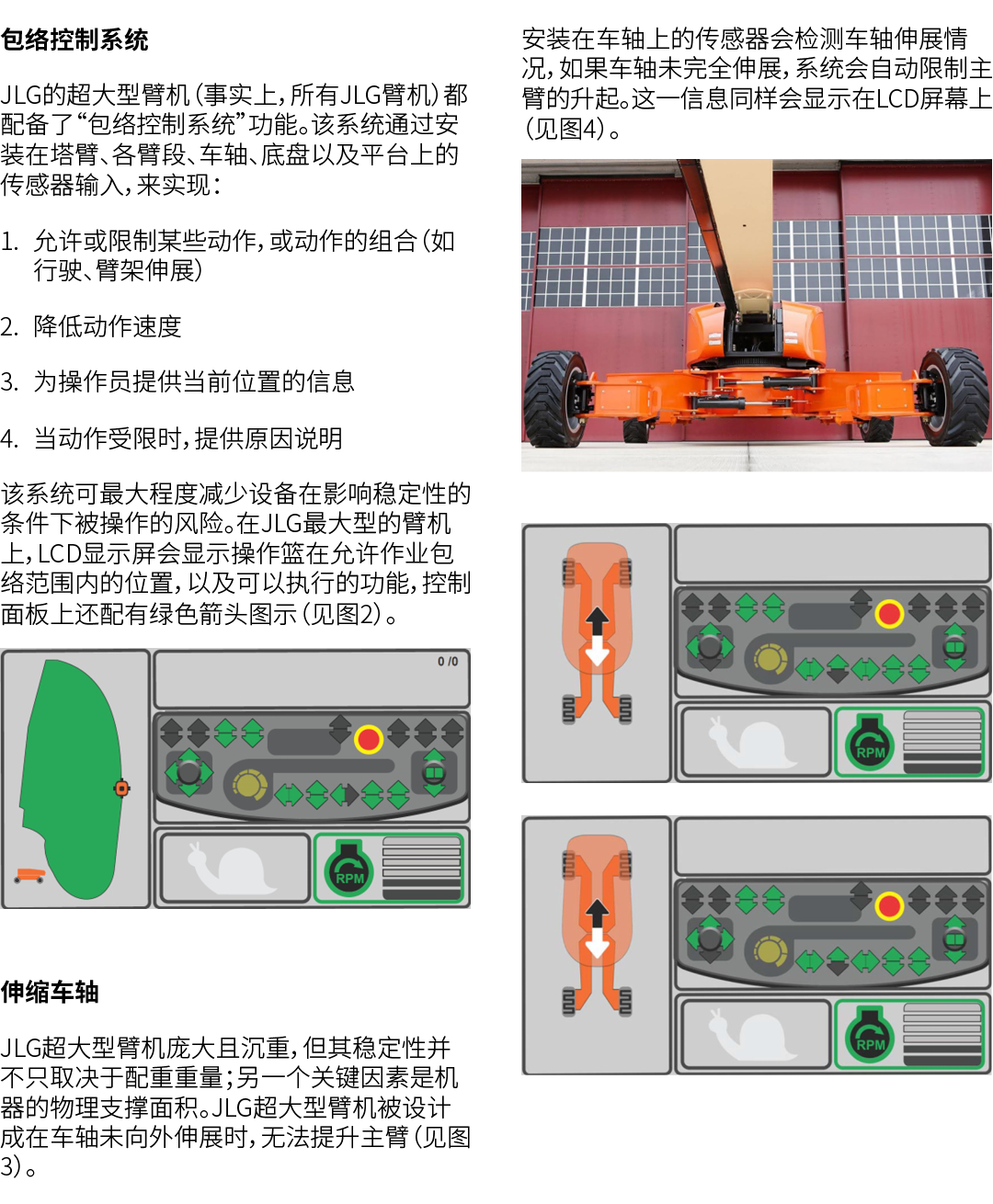 包络控制系统

JLG的超大型臂机（事实上，所有JLG臂机）都配备了“包络控制系统”功能。该系统通过安装在塔臂、各臂段、车轴、底盘以及平台上的传感器输入，来实现：

1. 允许或限制某些动作，或动作的组合（如行驶、臂架伸展）

2. 降低动作速度

3. 为操作员提供当前位置的信息

4. 当动作受限时，提供原因说明

该系统可最大程度减少设备在影响稳定性的条件下被操作的风险。在JLG最大型的臂机上，LCD显示屏会显示操作篮在允许作业包络范围内的位置，以及可以执行的功能，控制面板上还配有绿色箭头图示（见图2）。

0 /0

RPM

伸缩车轴

JLG超大型臂机庞大且沉重，但其稳定性并不只取决于配重重量；另一个关键因素是机器的物理支撑面积。JLG超大型臂机被设计成在车轴未向外伸展时，无法提升主臂（见图3）。

安装在车轴上的传感器会检测车轴伸展情况，如果车轴未完全伸展，系统会自动限制主臂的升起。这一信息同样会显示在LCD屏幕上（见图4）。

RPM

RPM